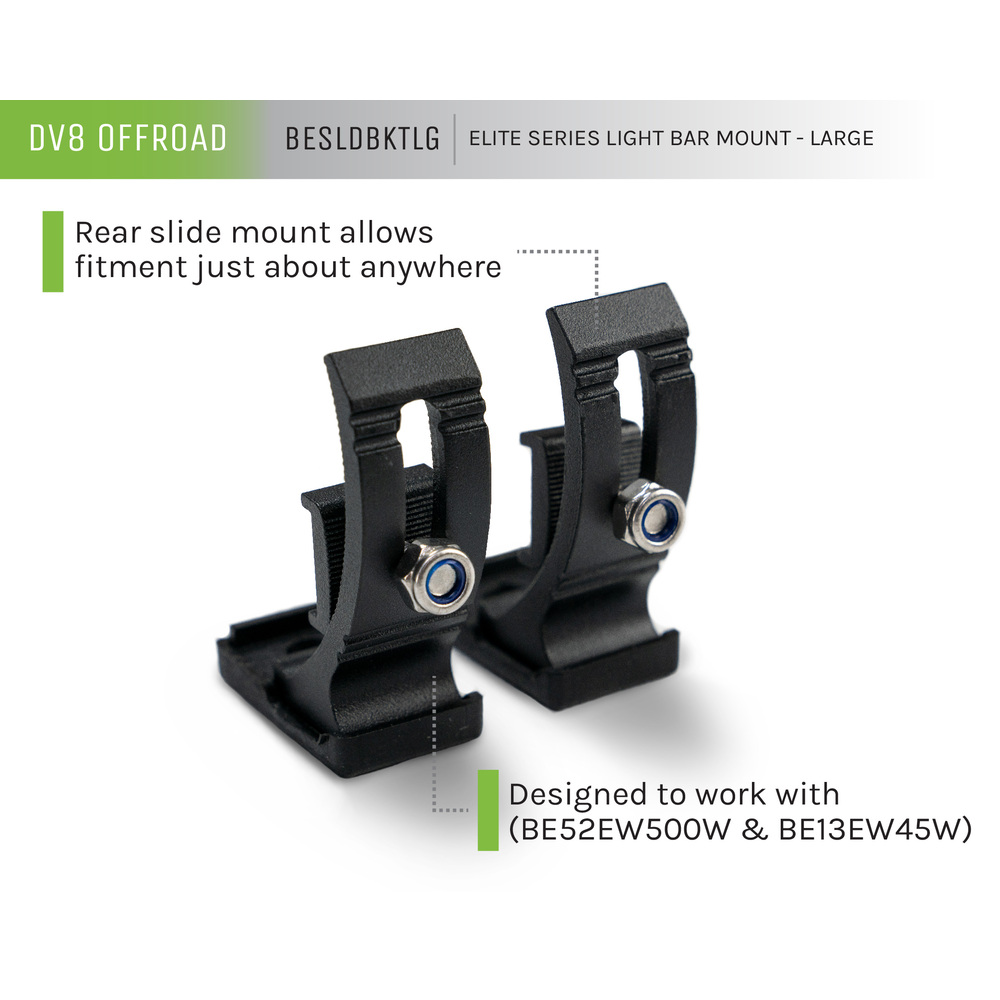 DV8 OFFROAD
BESLDBKTLG
ELITE SERIES LIGHT BAR MOUNT - LARGE

Rear slide mount allows fitment just about anywhere

Designed to work with (BE52EW500W & BE13EW45W)